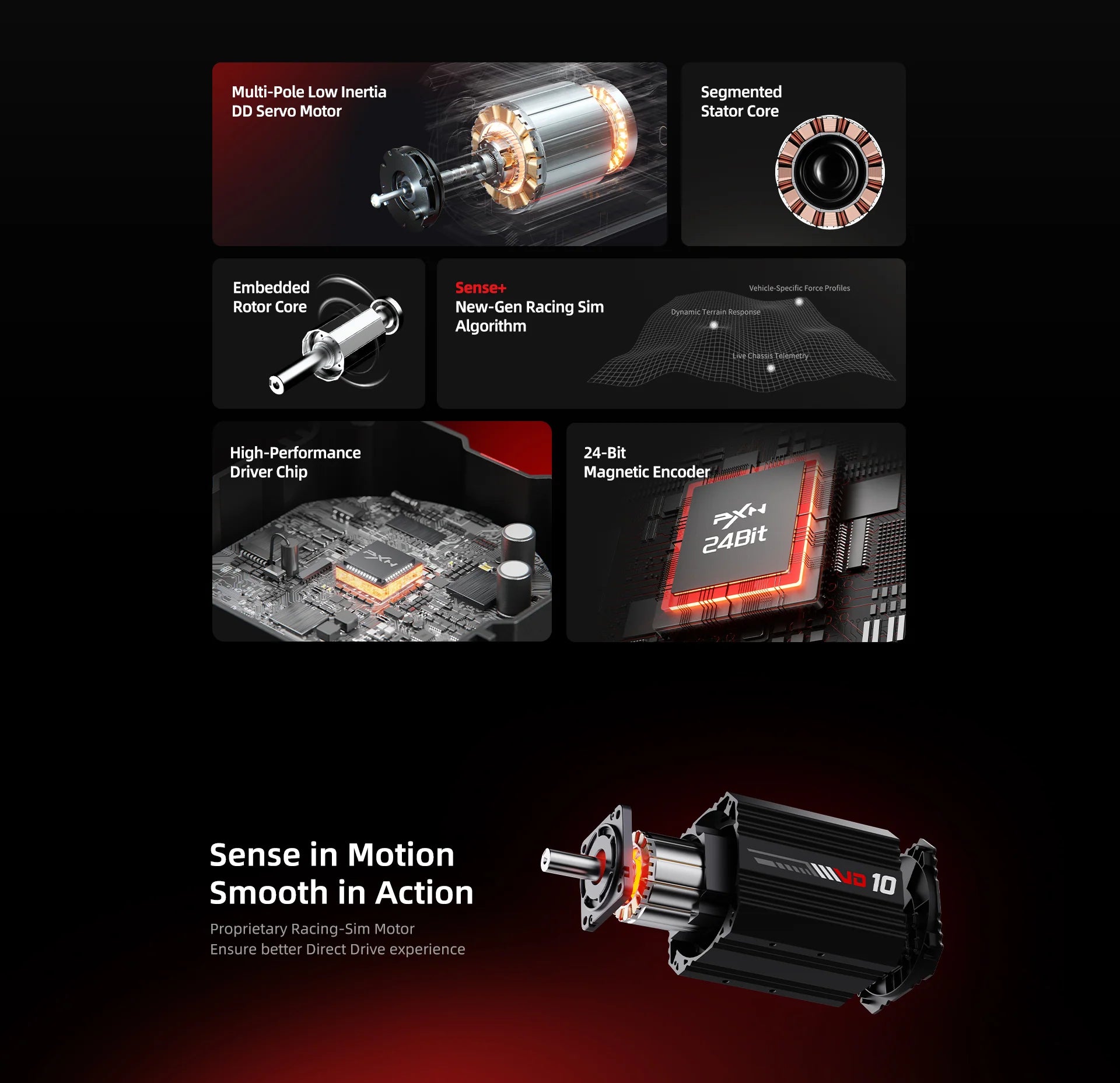 Multi-Pole Low Inertia
DD Servo Motor

Segmented
Stator Core

Embedded
Rotor Core

Sense+
New-Gen Racing Sim
Algorithm

Vehicle-Specific Force Profiles
Dynamic Terrain Response
Live Chassis Telemetry

High-Performance
Driver Chip

PXN

24-Bit
Magnetic Encoder

PXN
24Bit

Sense in Motion
Smooth in Action

Proprietary Racing-Sim Motor
Ensure better Direct Drive experience

VD 10