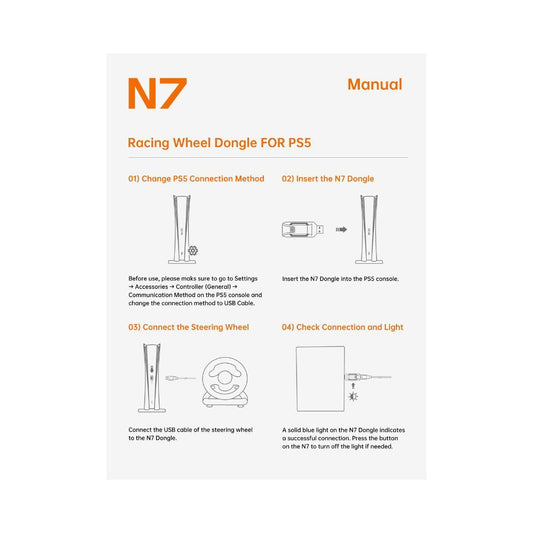 N7

Manual

Racing Wheel Dongle FOR PS5

01) Change PS5 Connection Method

Before use, please maks sure to go to Settings → Accessories → Controller (General) → Communication Method on the PS5 console and change the connection method to USB Cable.

02) Insert the N7 Dongle

Insert the N7 Dongle into the PS5 console.

03) Connect the Steering Wheel

Connect the USB cable of the steering wheel to the N7 Dongle.

04) Check Connection and Light

A solid blue light on the N7 Dongle indicates a successful connection. Press the button on the N7 to turn off the light if needed.